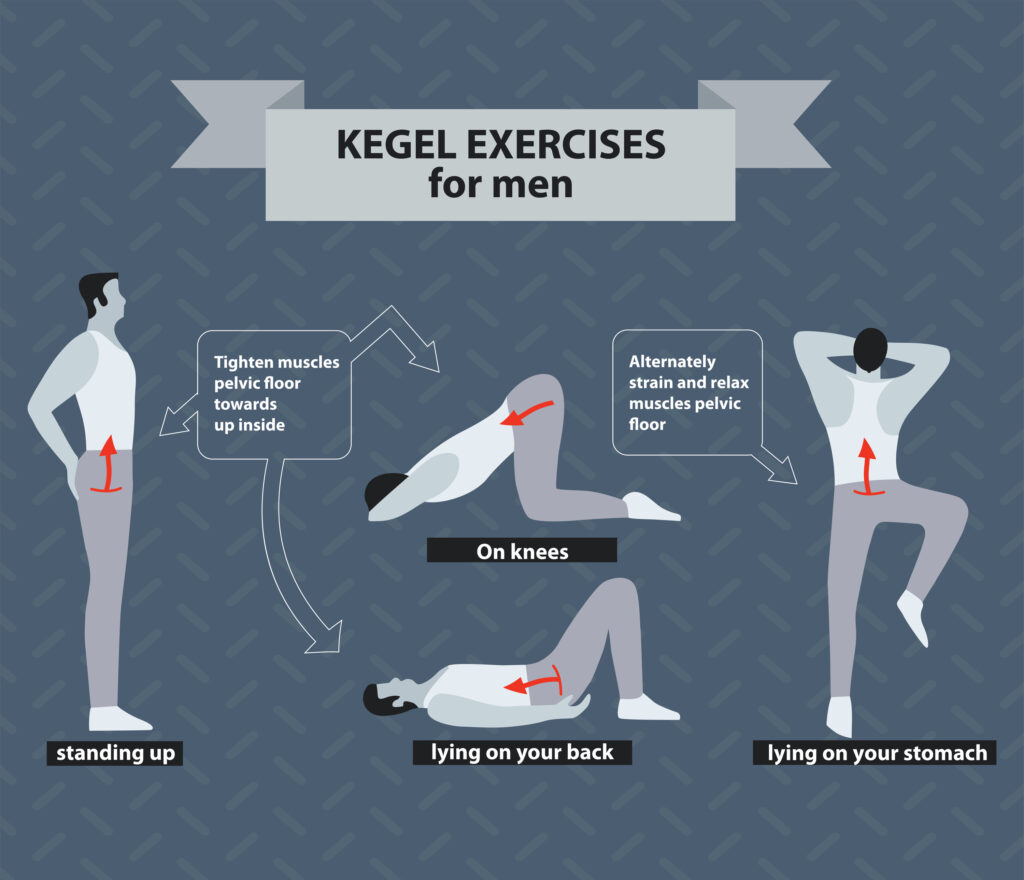 KEGEL EXERCISES
for men

Tighten muscles pelvic floor towards up inside

Alternately strain and relax muscles pelvic floor

On knees

standing up

lying on your back

lying on your stomach